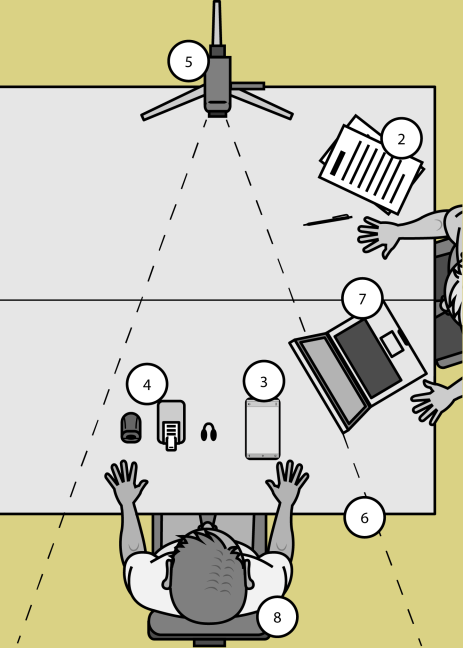 5
2
7
4
3
6
8